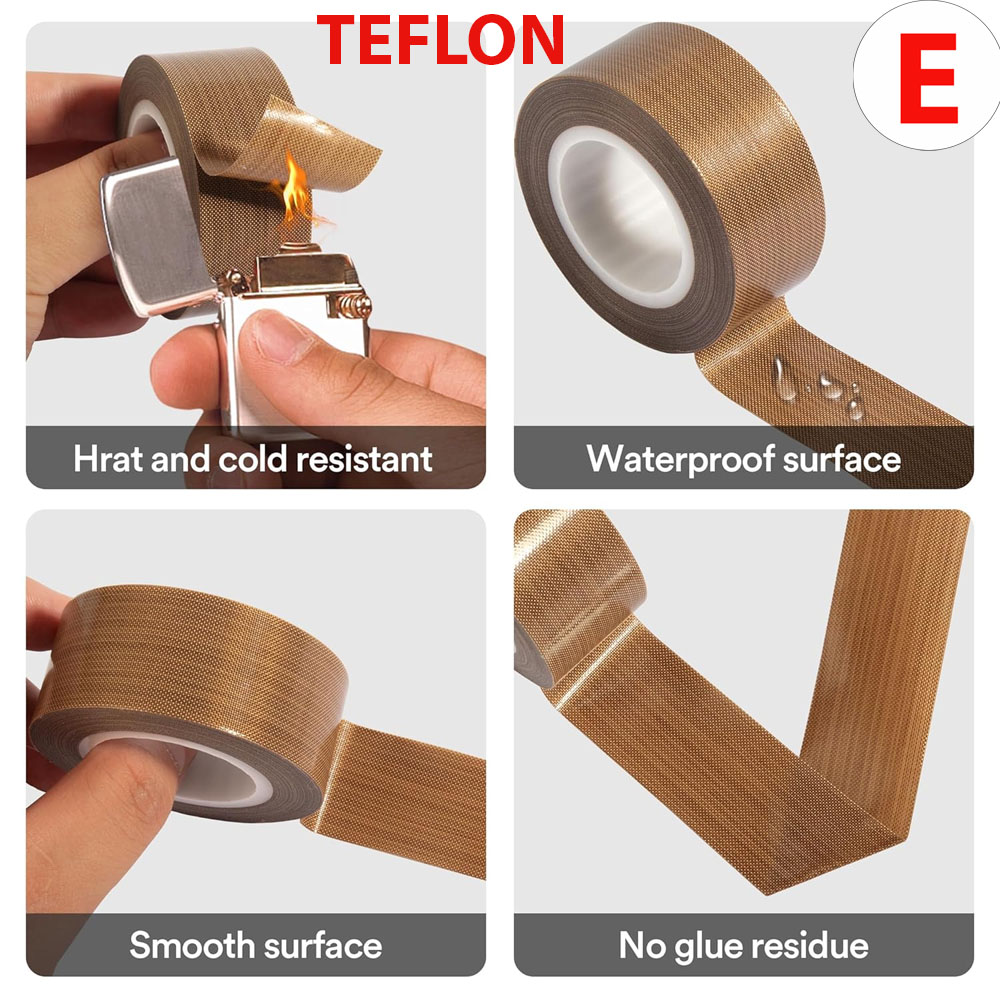 TEFLON

E

Hrat and cold resistant

Waterproof surface

Smooth surface

No glue residue