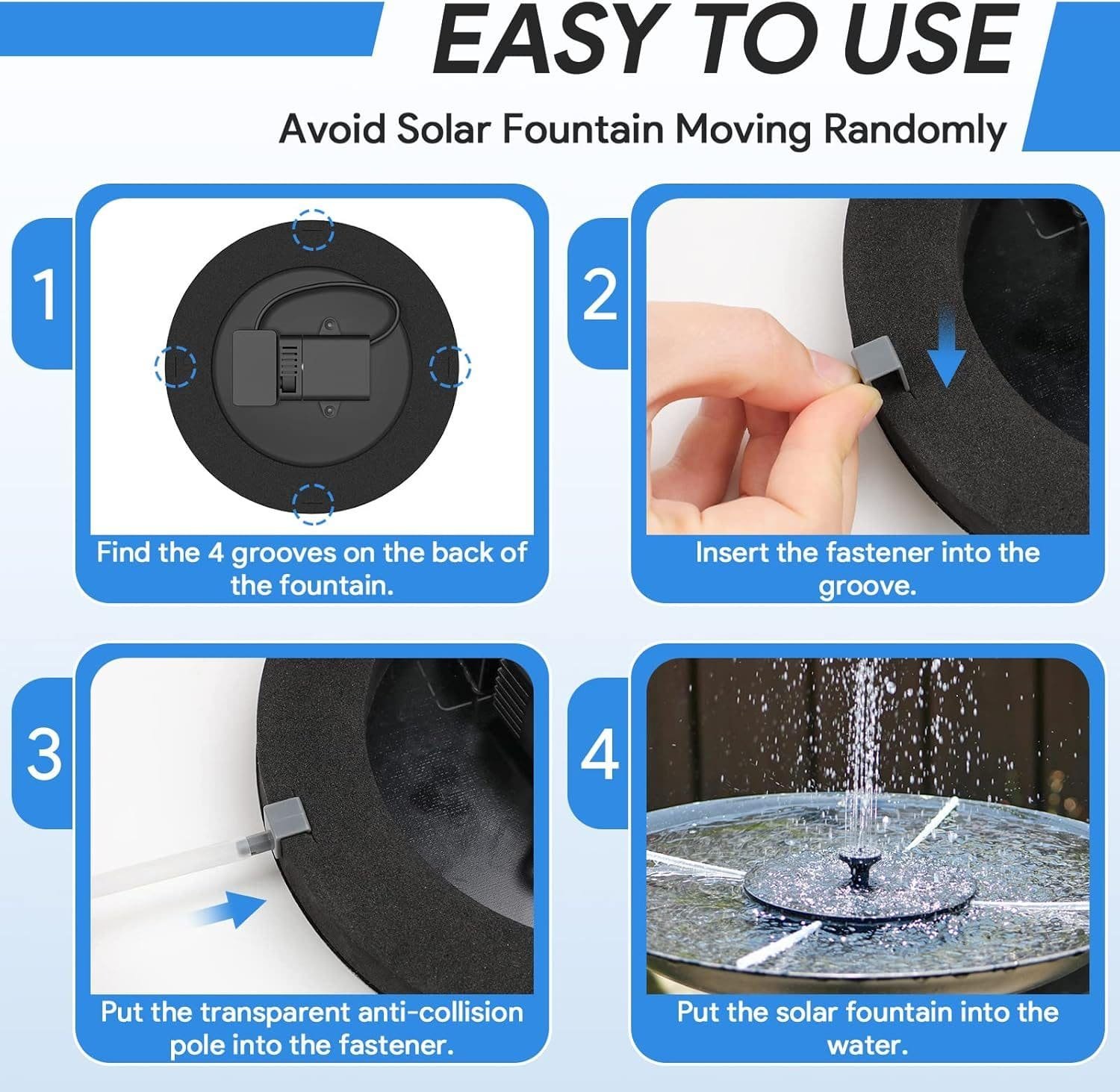 EASY TO USE

Avoid Solar Fountain Moving Randomly

1

Find the 4 grooves on the back of the fountain.

2

Insert the fastener into the groove.

3

Put the transparent anti-collision pole into the fastener.

4

Put the solar fountain into the water.