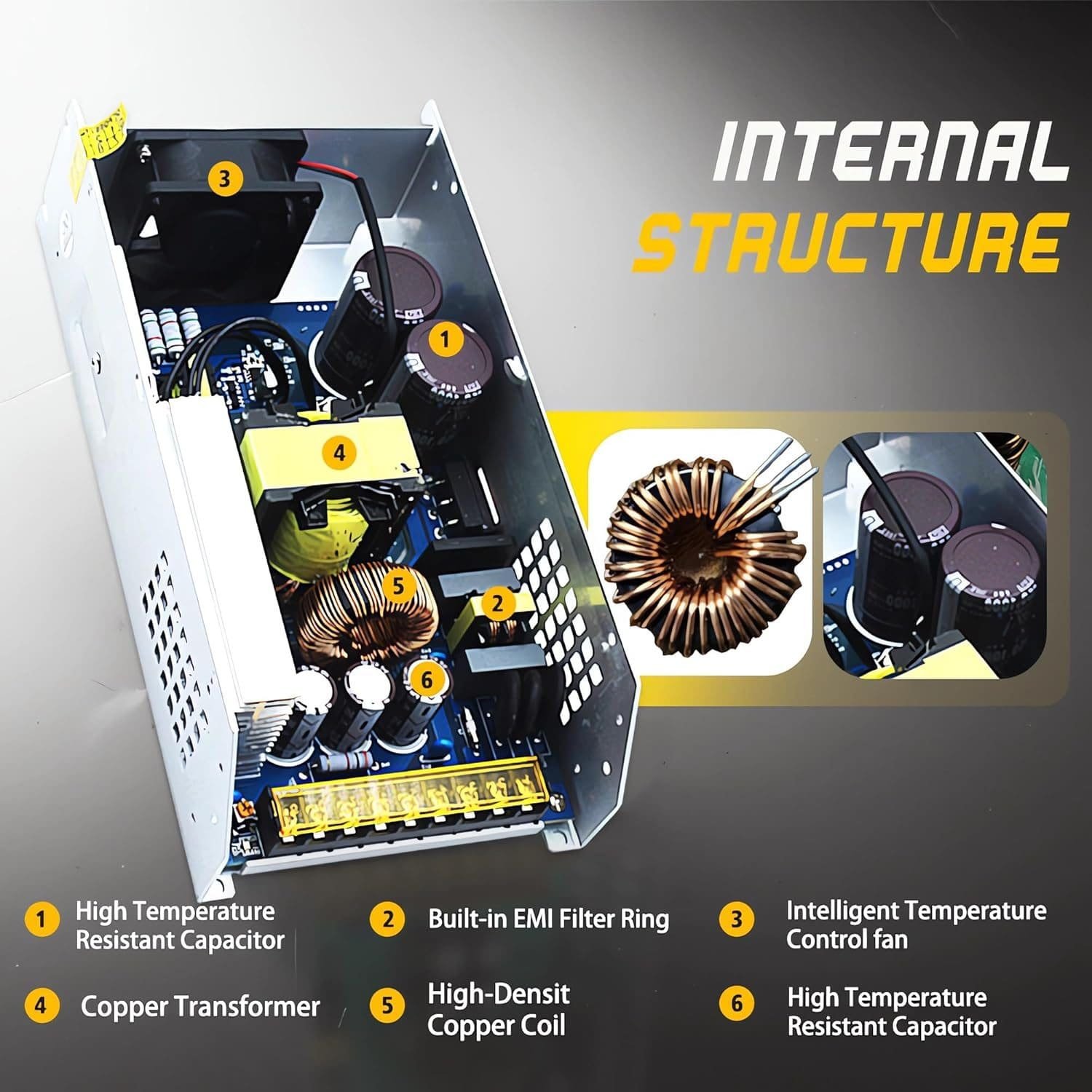 INTERNAL
STRUCTURE

3

1

4

5

2

6

1 High Temperature Resistant Capacitor

2 Built-in EMI Filter Ring

3 Intelligent Temperature Control fan

4 Copper Transformer

5 High-Densit Copper Coil

6 High Temperature Resistant Capacitor