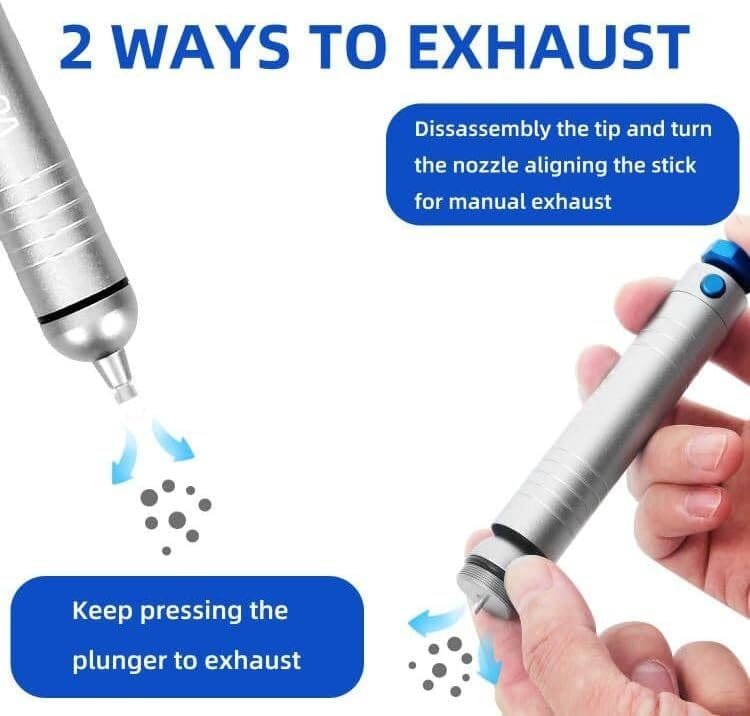 2 WAYS TO EXHAUST

Dissassembly the tip and turn the nozzle aligning the stick for manual exhaust

Keep pressing the plunger to exhaust