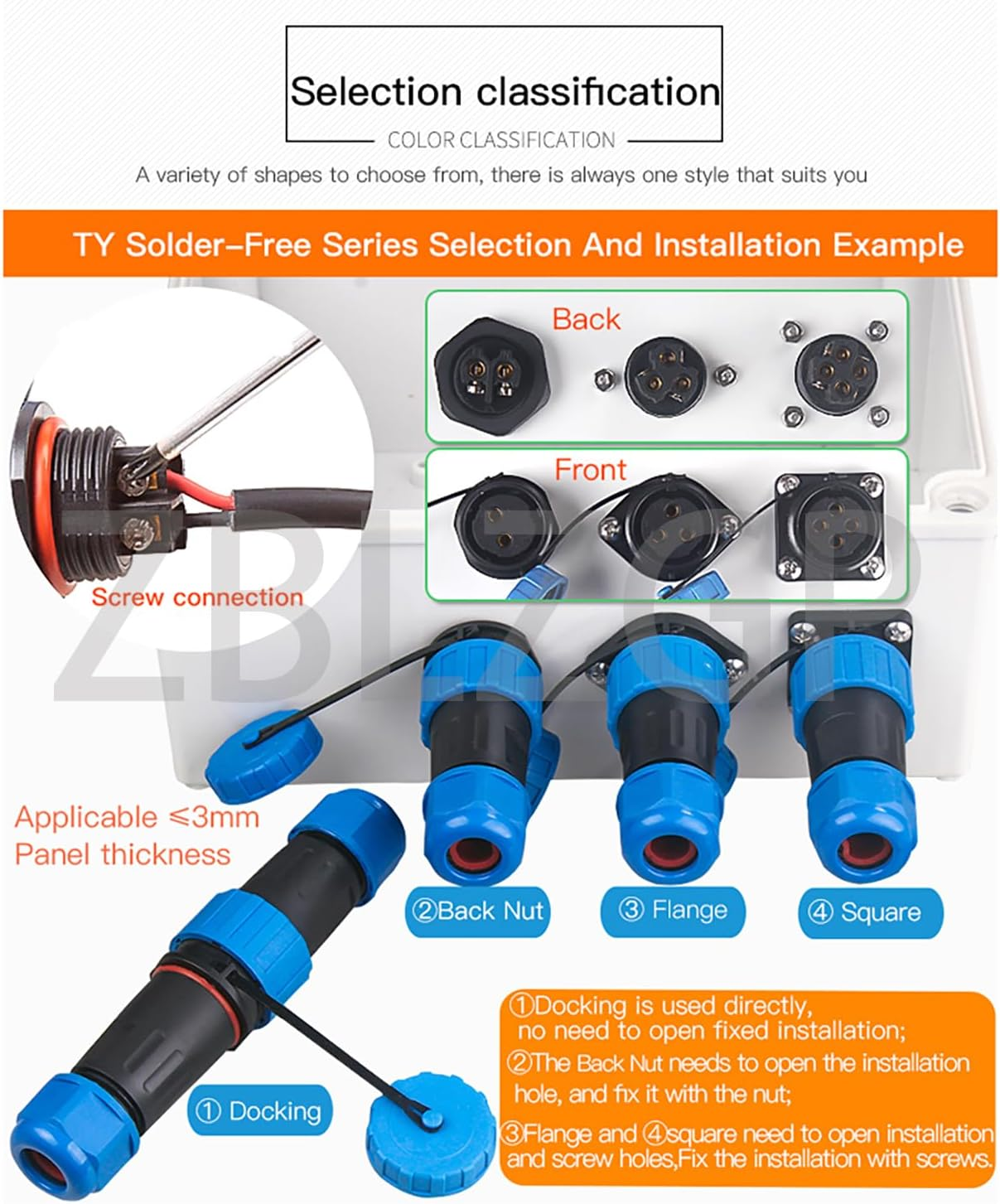 Selection classification

COLOR CLASSIFICATION

A variety of shapes to choose from, there is always one style that suits you

TY Solder-Free Series Selection And Installation Example

Back

Front

Screw connection

ZBLZGP

Applicable ≤3mm Panel thickness

②Back Nut

③ Flange

④ Square

① Docking

①Docking is used directly, no need to open fixed installation;

②The Back Nut needs to open the installation hole, and fix it with the nut;

③Flange and ④square need to open installation and screw holes,Fix the installation with screws.